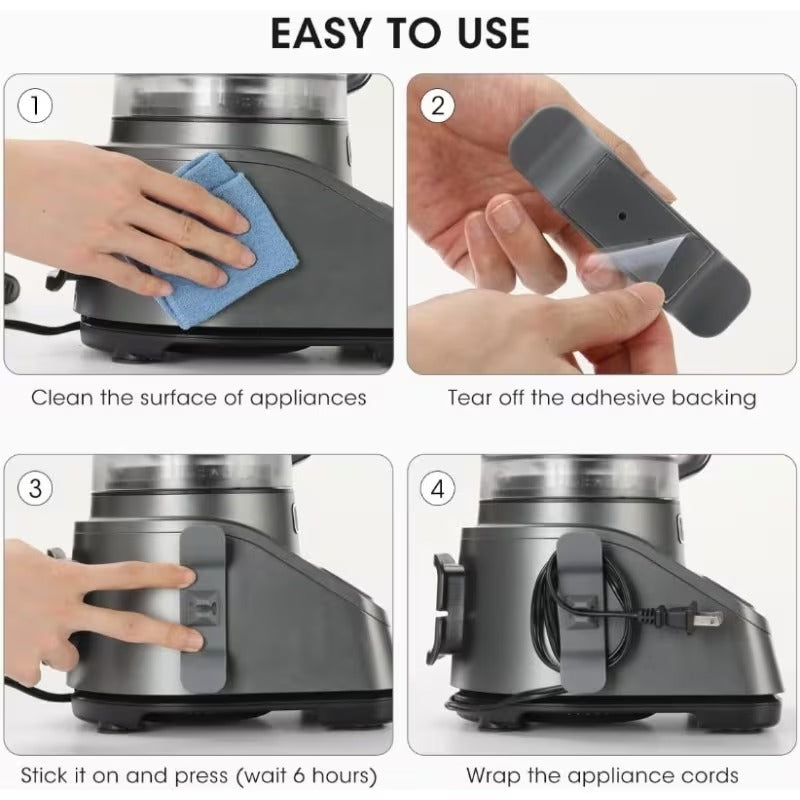 EASY TO USE

1

Clean the surface of appliances

2

Tear off the adhesive backing

3

Stick it on and press (wait 6 hours)

4

Wrap the appliance cords